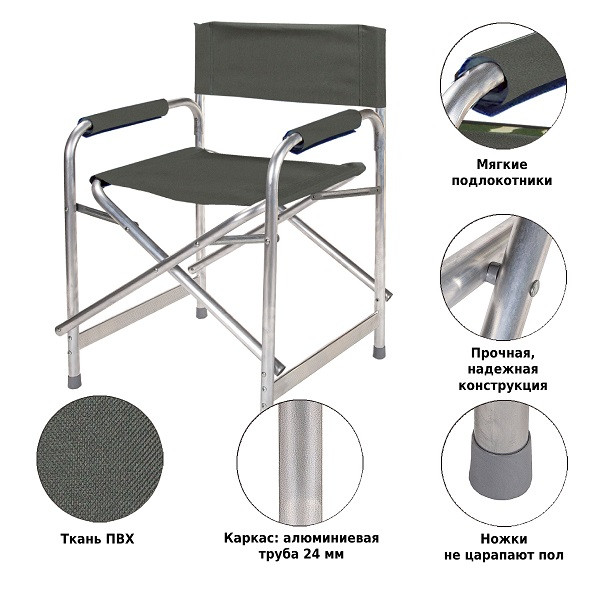 Мягкие подлокотники

Прочная, надежная конструкция

Ткань ПВХ

Каркас: алюминиевая труба 24 мм

Ножки не царапают пол